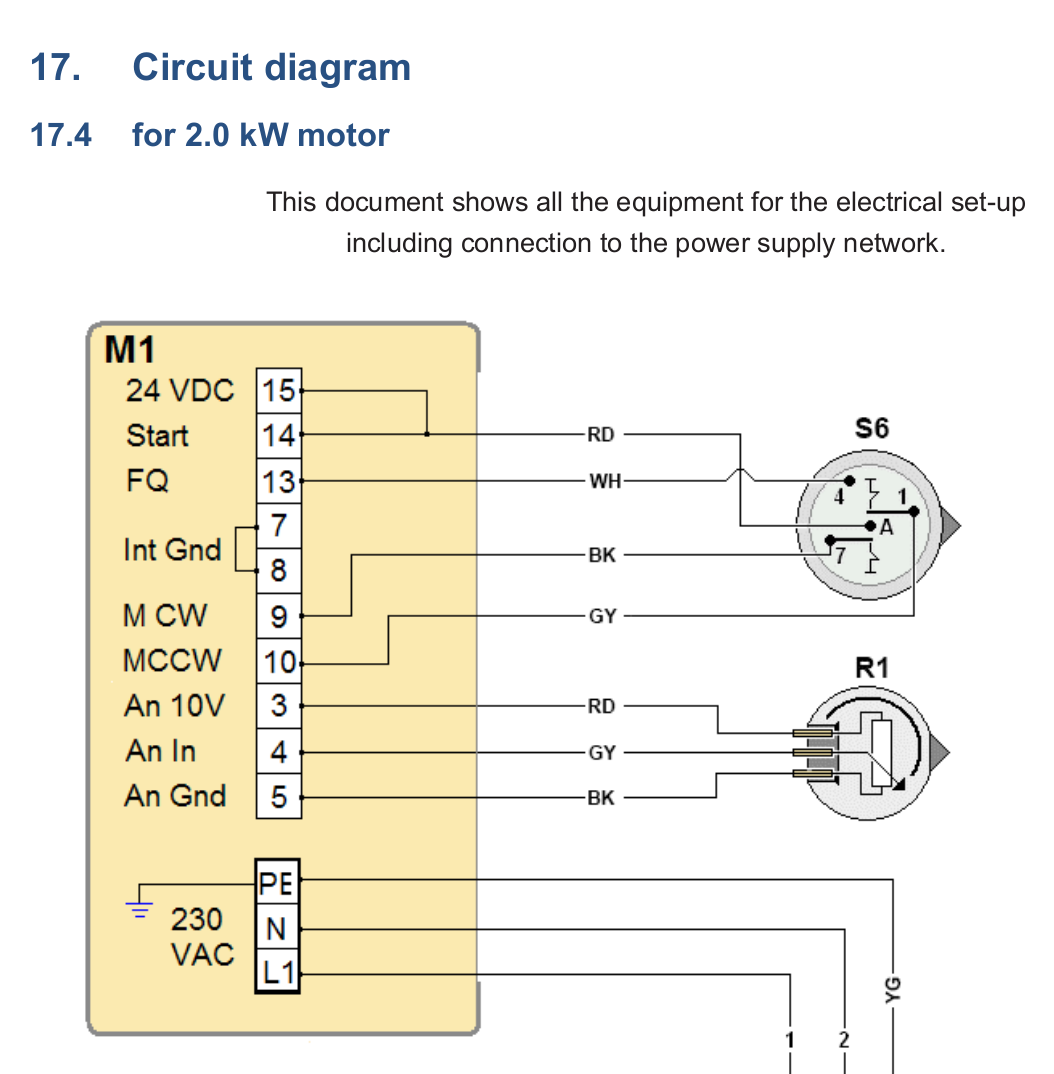 17. Circuit diagram

17.4 for 2.0 kW motor

This document shows all the equipment for the electrical set-up including connection to the power supply network.

M1
24 VDC 15
Start 14
FQ 13
Int Gnd 7 8
M CW 9
MCCW 10
An 10V 3
An In 4
An Gnd 5

230 VAC
PE
N
L1

RD
WH
BK
GY
RD
GY
BK

S6
4
1
A
7

R1

YG
1
2