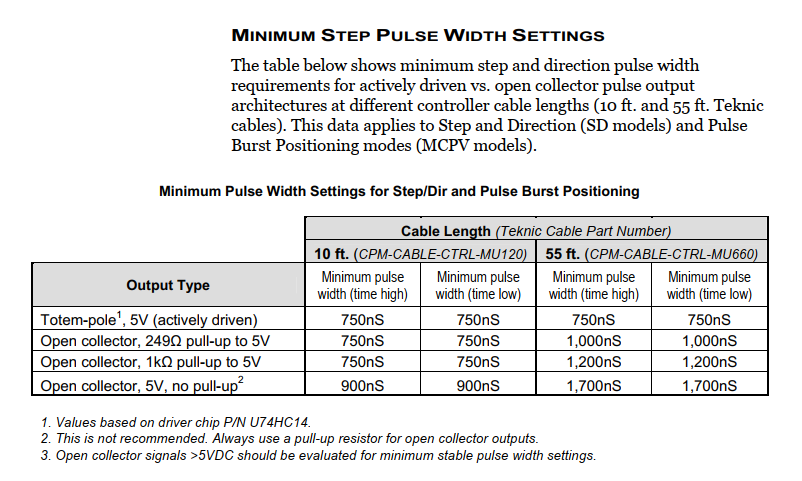 MINIMUM STEP PULSE WIDTH SETTINGS

The table below shows minimum step and direction pulse width requirements for actively driven vs. open collector pulse output architectures at different controller cable lengths (10 ft. and 55 ft. Teknic cables). This data applies to Step and Direction (SD models) and Pulse Burst Positioning modes (MCPV models).

Minimum Pulse Width Settings for Step/Dir and Pulse Burst Positioning

| | Cable Length (Teknic Cable Part Number) | | | |
|---|---|---|---|---|
| | 10 ft. (CPM-CABLE-CTRL-MU120) | | 55 ft. (CPM-CABLE-CTRL-MU660) | |
| Output Type | Minimum pulse width (time high) | Minimum pulse width (time low) | Minimum pulse width (time high) | Minimum pulse width (time low) |
| Totem-pole$^1$, 5V (actively driven) | 750nS | 750nS | 750nS | 750nS |
| Open collector, 249Ω pull-up to 5V | 750nS | 750nS | 1,000nS | 1,000nS |
| Open collector, 1kΩ pull-up to 5V | 750nS | 750nS | 1,200nS | 1,200nS |
| Open collector, 5V, no pull-up$^2$ | 900nS | 900nS | 1,700nS | 1,700nS |

1. Values based on driver chip P/N U74HC14.
2. This is not recommended. Always use a pull-up resistor for open collector outputs.
3. Open collector signals >5VDC should be evaluated for minimum stable pulse width settings.