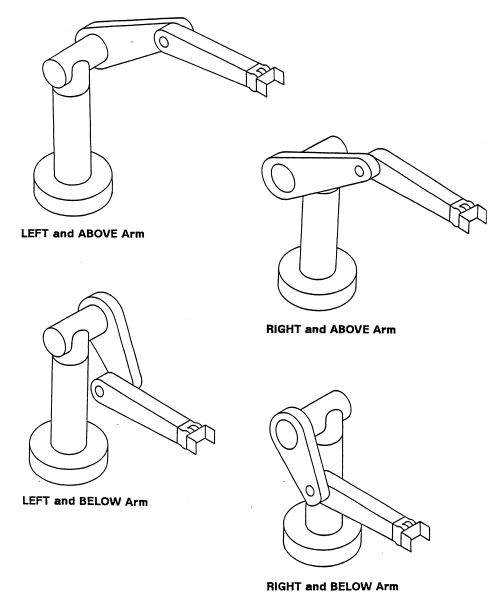 LEFT and ABOVE Arm

RIGHT and ABOVE Arm

LEFT and BELOW Arm

RIGHT and BELOW Arm